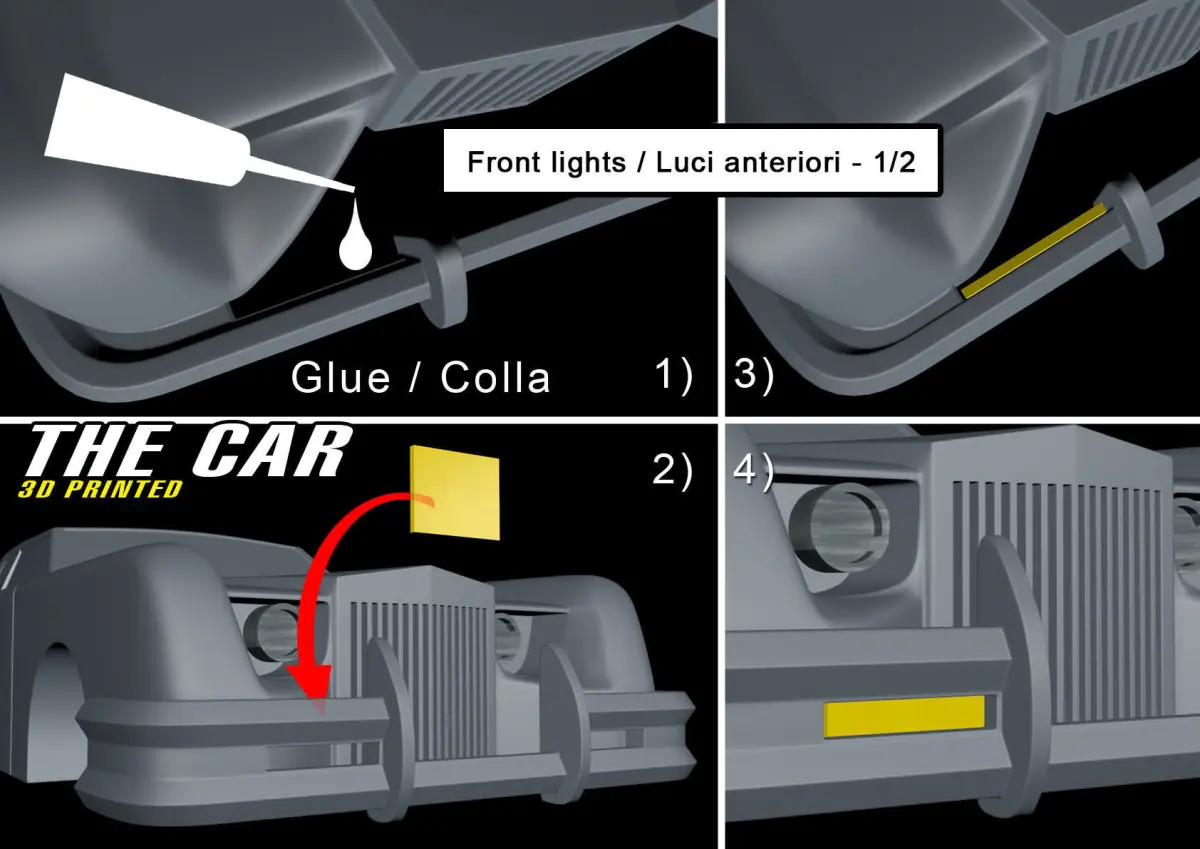 Front lights / Luci anteriori - 1/2

Glue / Colla

1)

3)

THE CAR
3D PRINTED

2)

4)