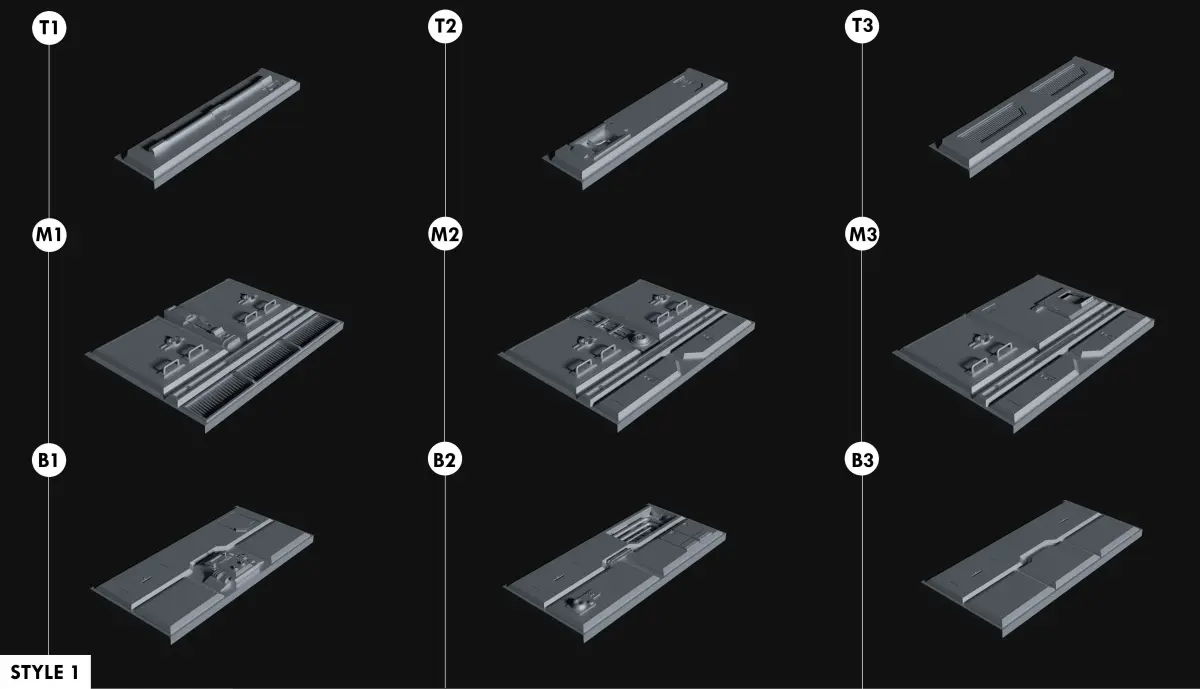 T1
T2
T3
M1
M2
M3
B1
B2
B3
STYLE 1