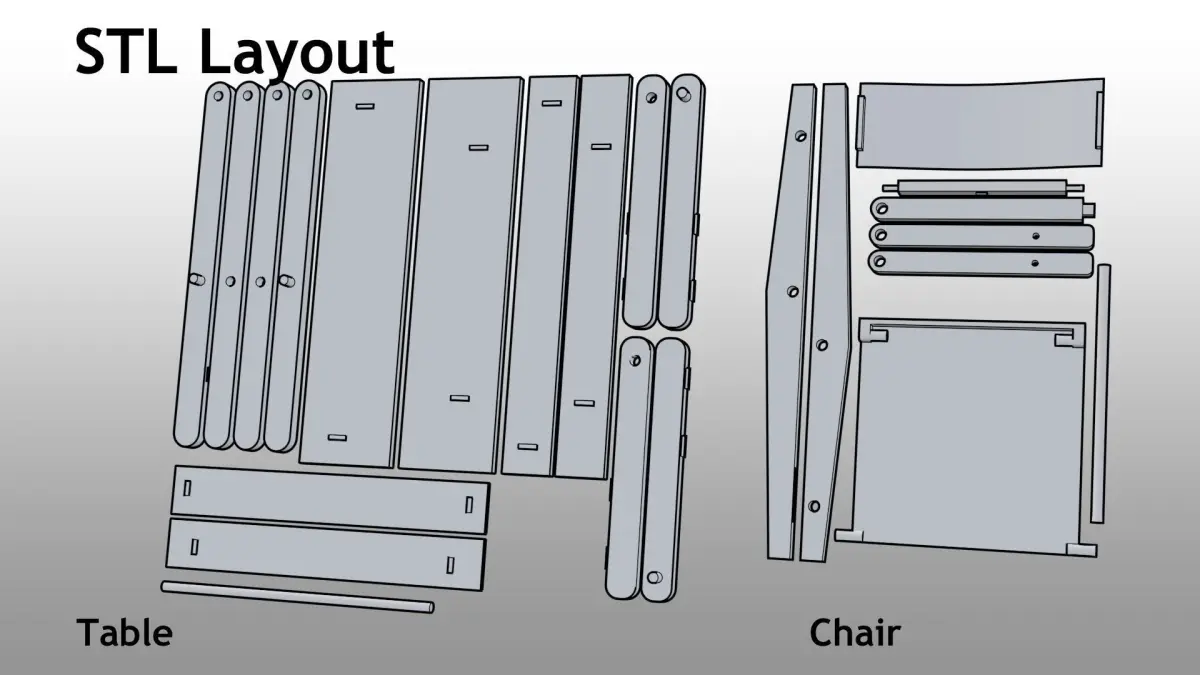 STL Layout

Table

Chair