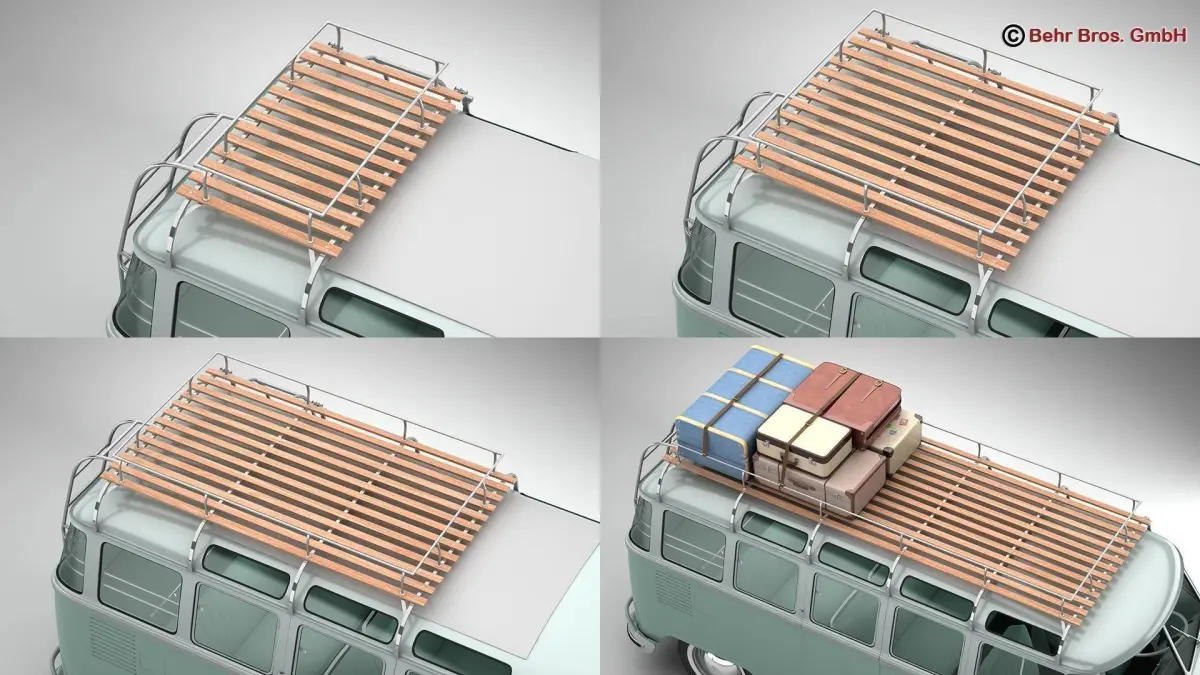 © Behr Bros. GmbH