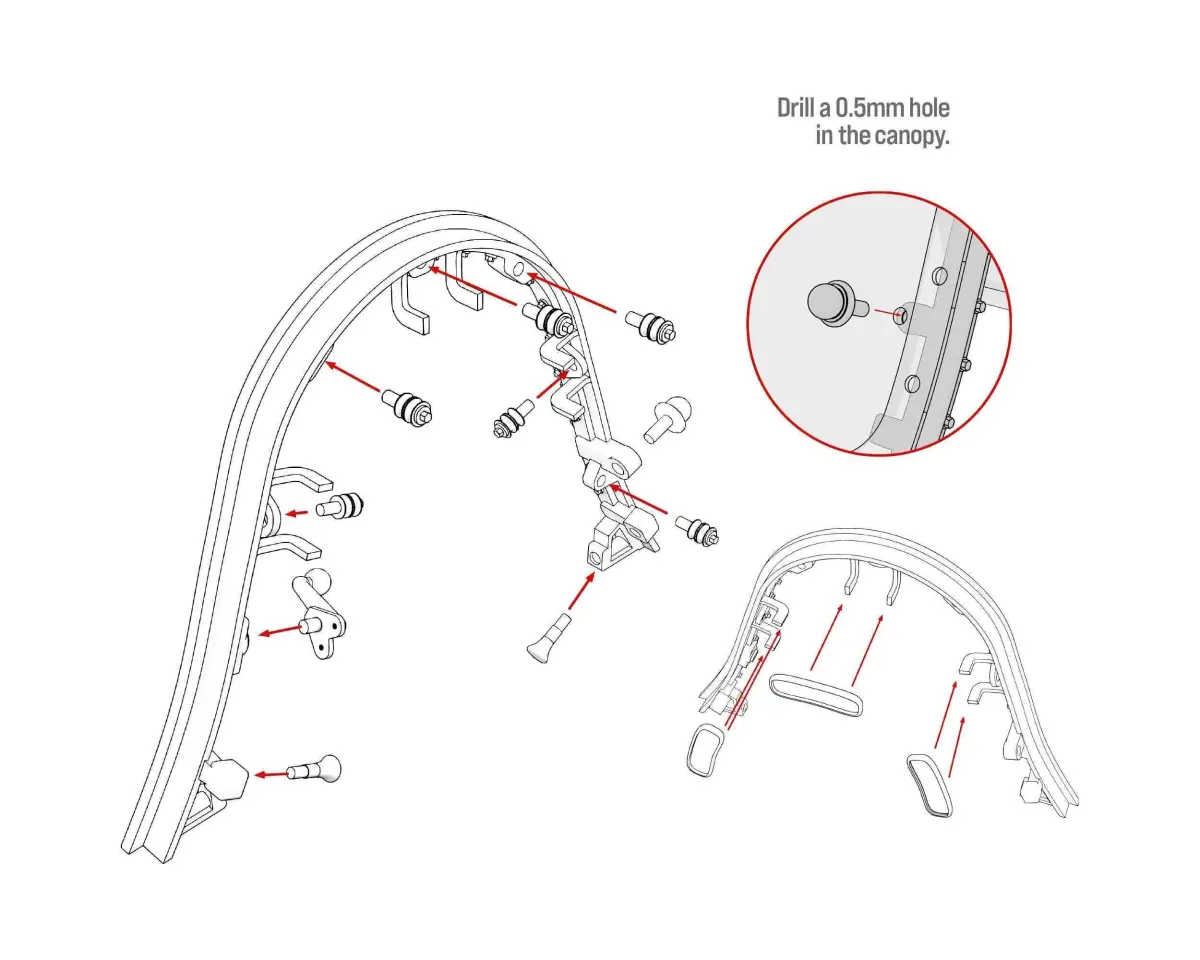 Drill a 0.5mm hole in the canopy.