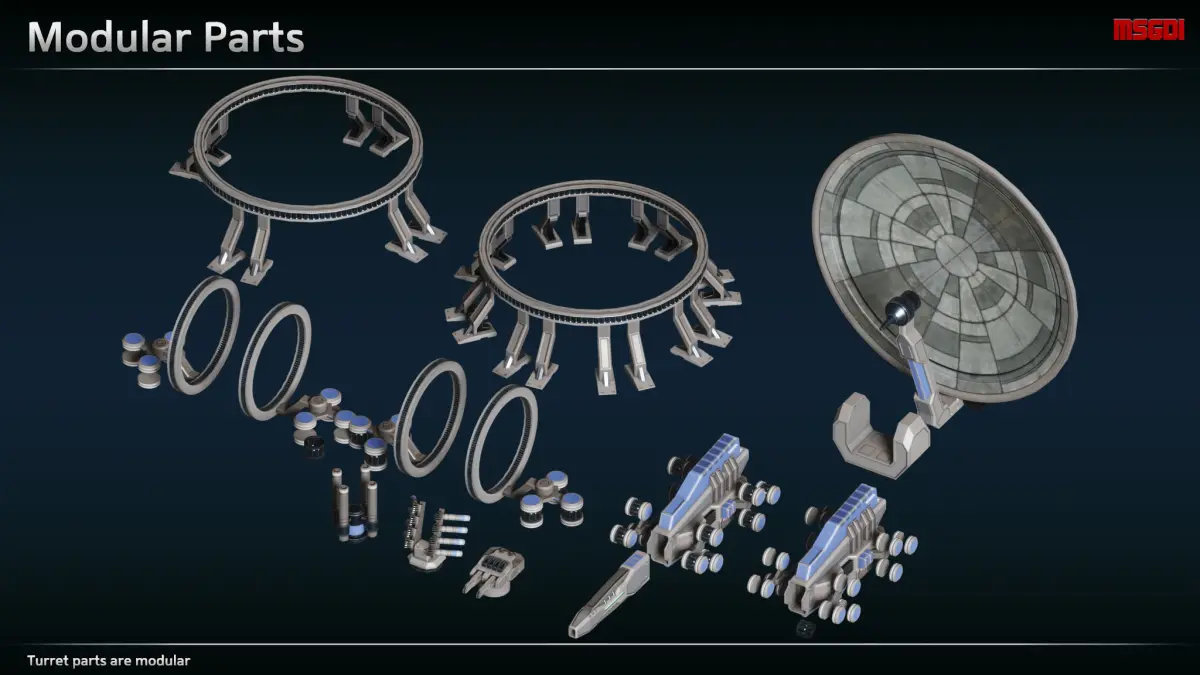 Modular Parts

MSGDI

Turret parts are modular