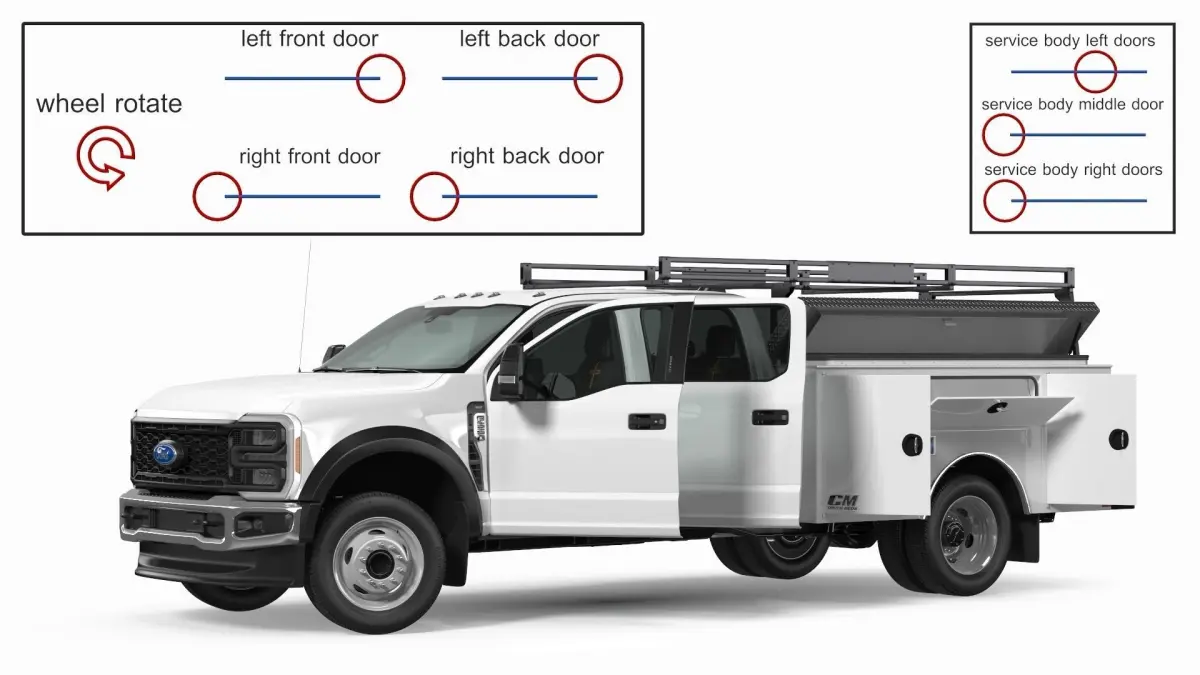 wheel rotate

left front door

left back door

right front door

right back door

service body left doors

service body middle door

service body right doors

CM