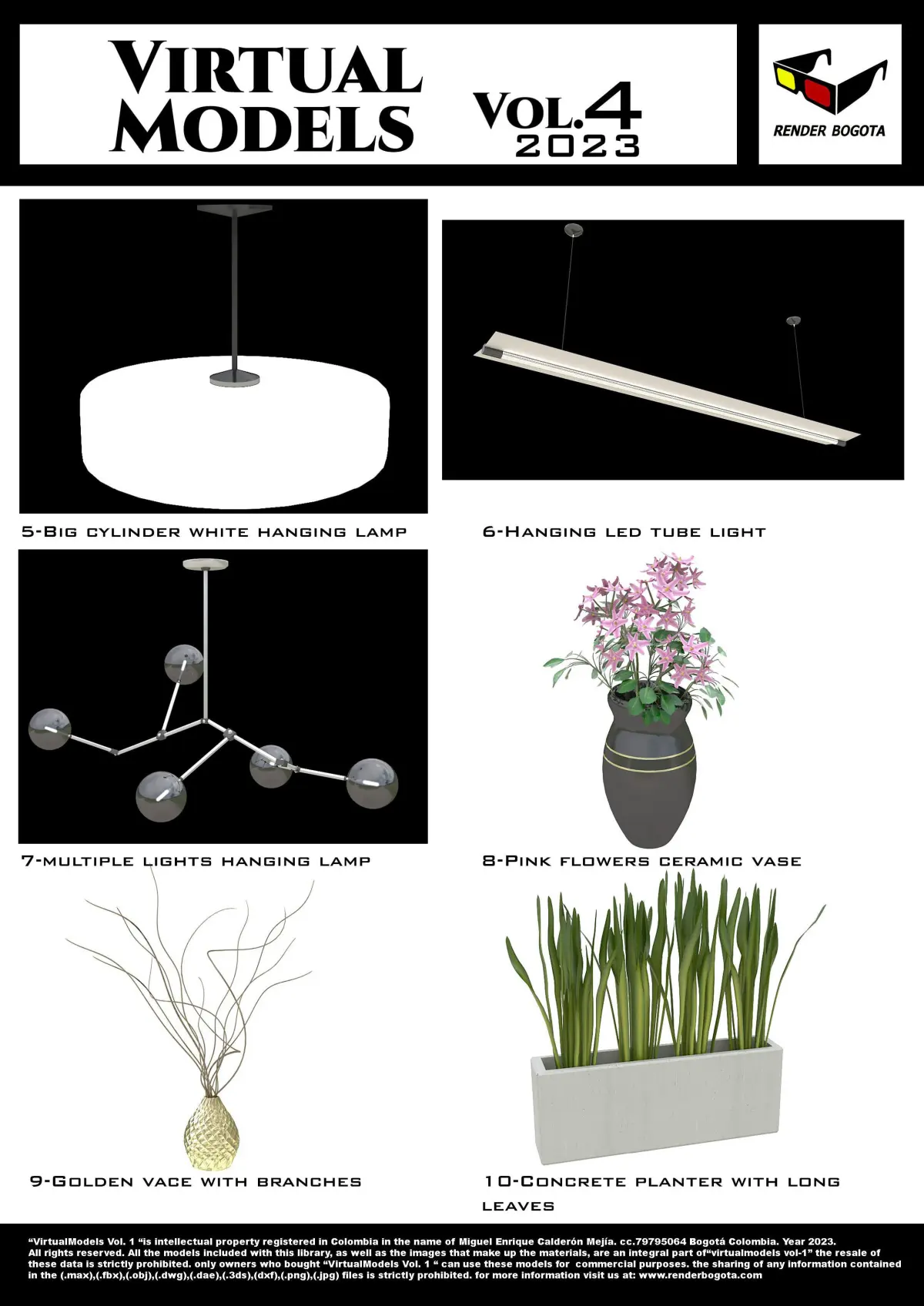 VIRTUAL MODELS

VOL.4
2023

RENDER BOGOTA

5-Big cylinder white hanging lamp

6-Hanging led tube light

7-multiple lights hanging lamp

8-Pink flowers ceramic vase

9-Golden vace with branches

10-Concrete planter with long leaves

“VirtualModels Vol. 1 “is intellectual property registered in Colombia in the name of Miguel Enrique Calderón Mejía. cc.79795064 Bogotá Colombia. Year 2023. All rights reserved. All the models included with this library, as well as the images that make up the materials, are an integral part of“virtualmodels vol-1” the resale of these data is strictly prohibited. only owners who bought “VirtualModels Vol. 1 “ can use these models for commercial purposes. the sharing of any information contained in the (.max),(.fbx),(.obj),(.dwg),(.dae),(.3ds),(dxf),(.png),(.jpg) files is strictly prohibited. for more information visit us at: www.renderbogota.com