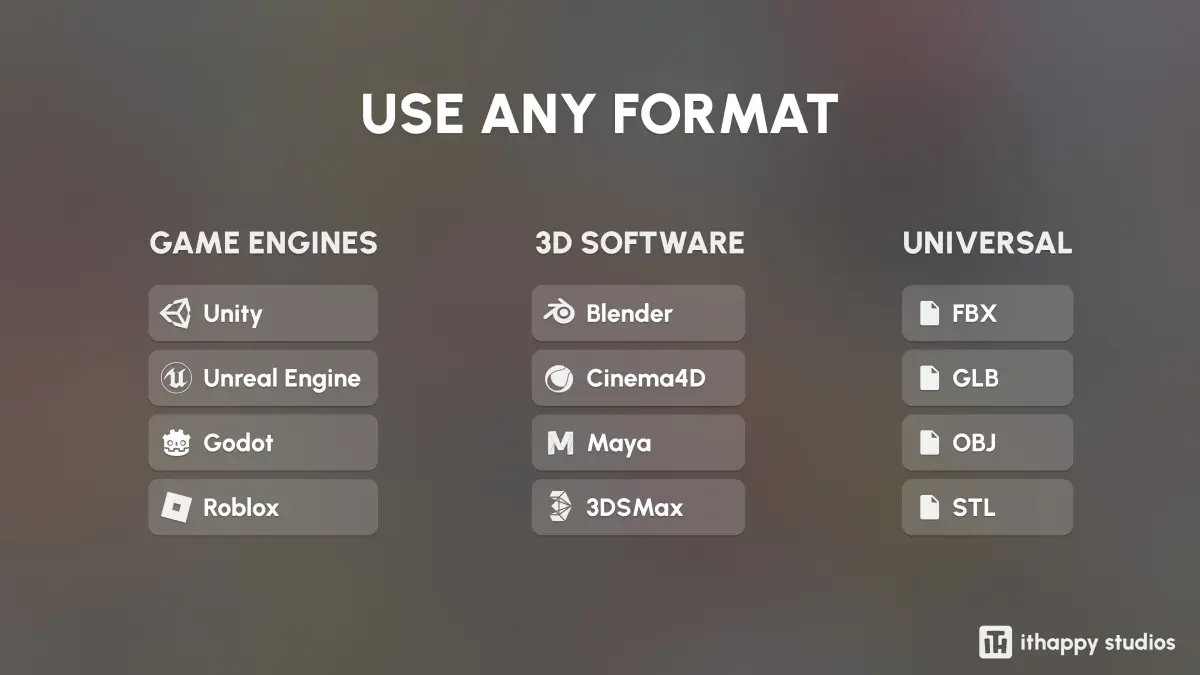 USE ANY FORMAT

GAME ENGINES

Unity

Unreal Engine

Godot

Roblox

3D SOFTWARE

Blender

Cinema4D

Maya

3DSMax

UNIVERSAL

FBX

GLB

OBJ

STL

ithappy studios