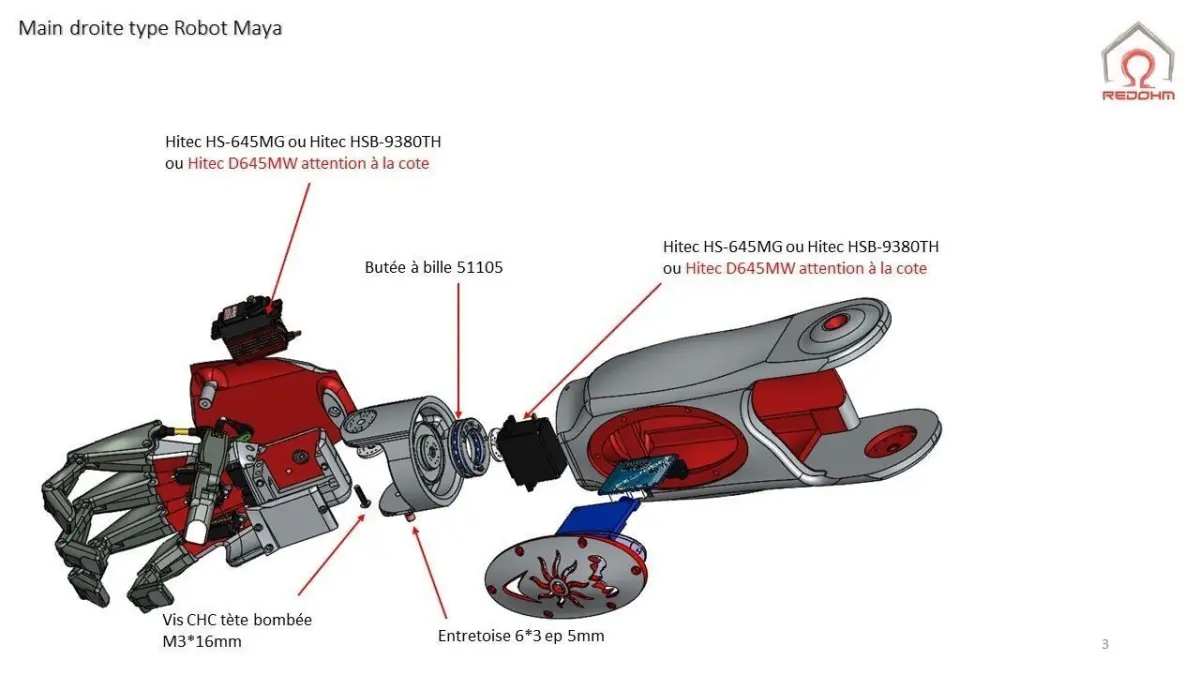 Main droite type Robot Maya

REDOHM

Hitec HS-645MG ou Hitec HSB-9380TH ou Hitec D645MW attention à la cote

Butée à bille 51105

Hitec HS-645MG ou Hitec HSB-9380TH ou Hitec D645MW attention à la cote

Vis CHC tète bombée M3*16mm

Entretoise 6*3 ep 5mm

3