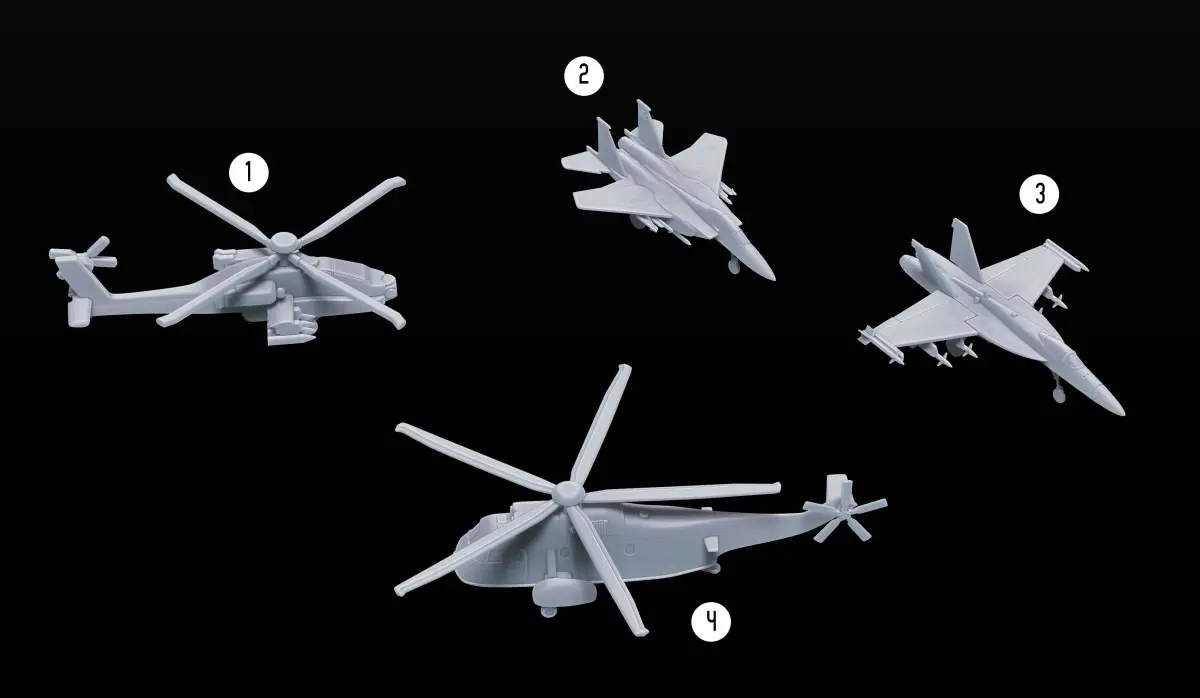 1

2

3

4