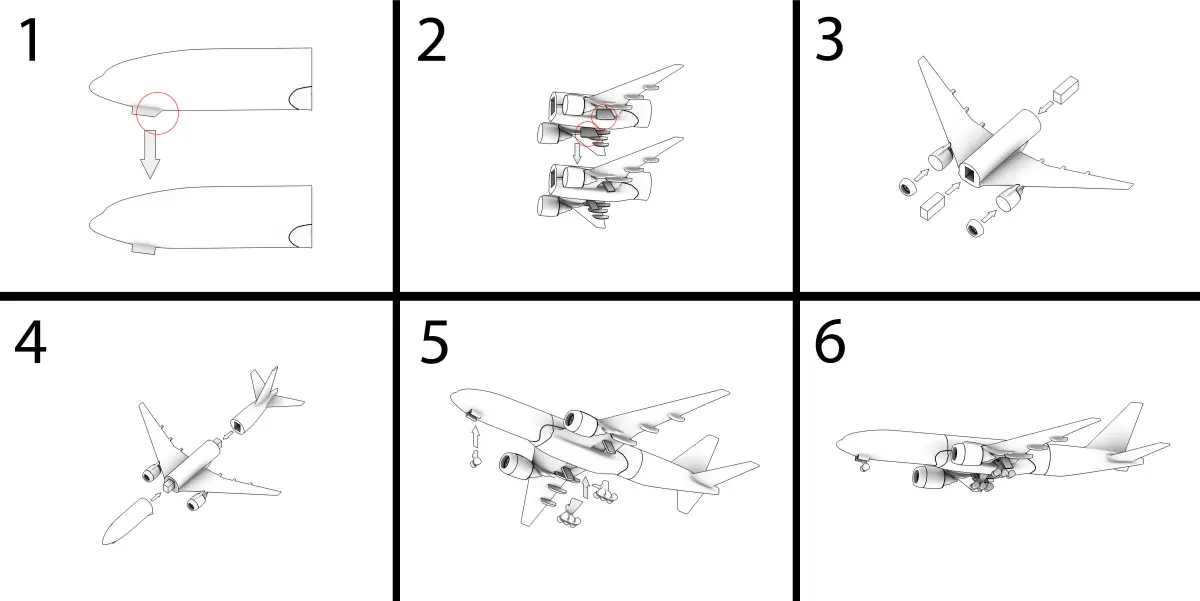 1

2

3

4

5

6