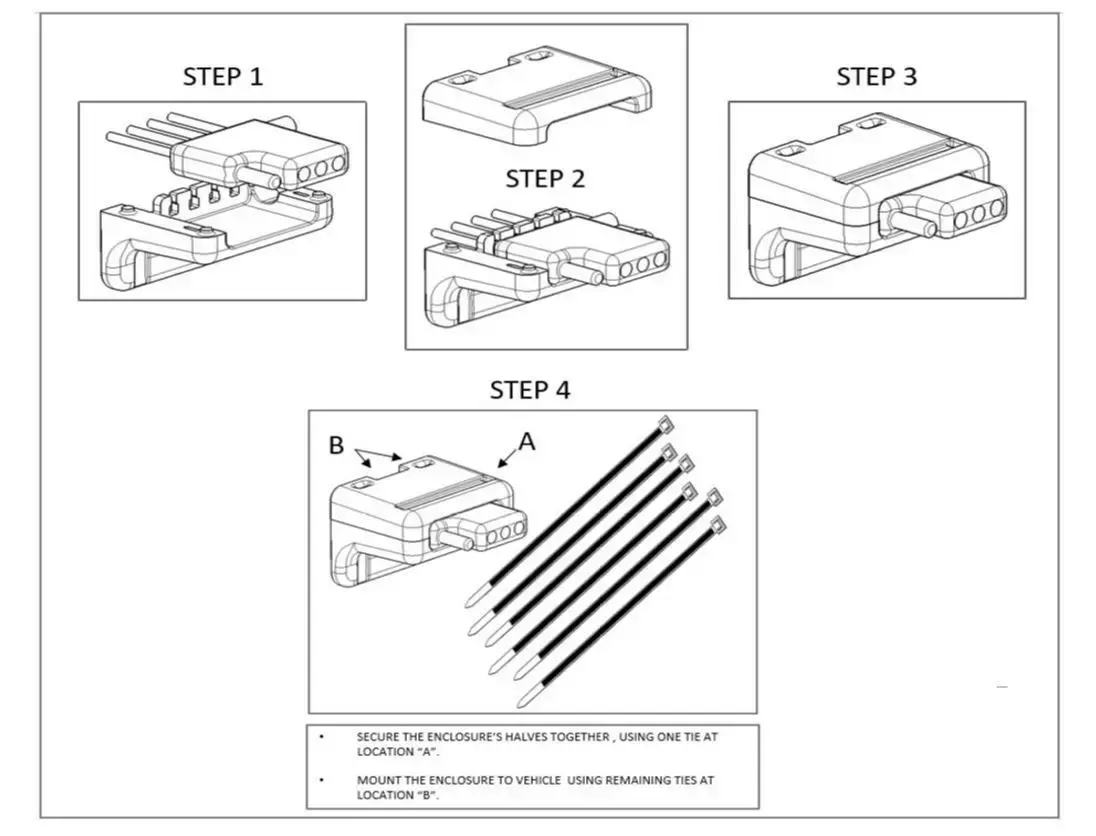 STEP 1

STEP 2

STEP 3

STEP 4

B

A

• SECURE THE ENCLOSURE'S HALVES TOGETHER , USING ONE TIE AT LOCATION "A".

• MOUNT THE ENCLOSURE TO VEHICLE USING REMAINING TIES AT LOCATION "B".