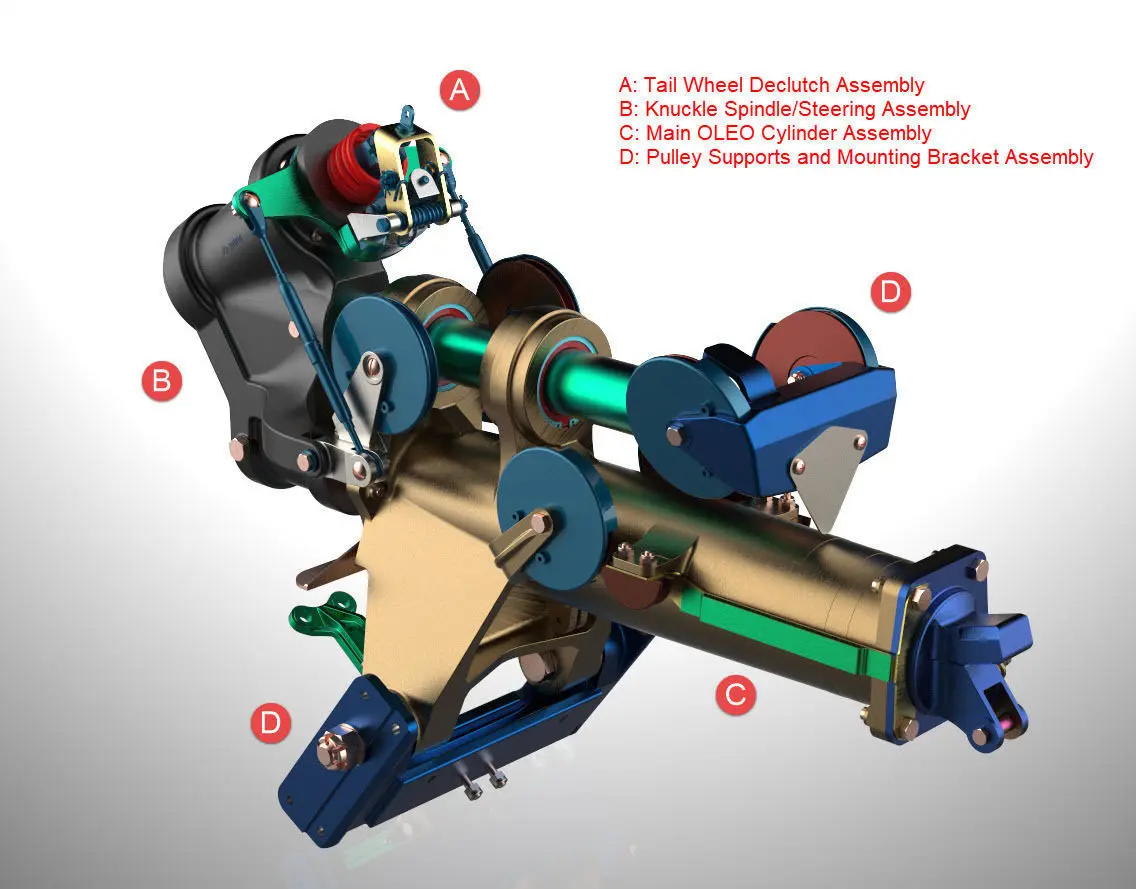 A

A: Tail Wheel Declutch Assembly
B: Knuckle Spindle/Steering Assembly
C: Main OLEO Cylinder Assembly
D: Pulley Supports and Mounting Bracket Assembly

D

B

C

D